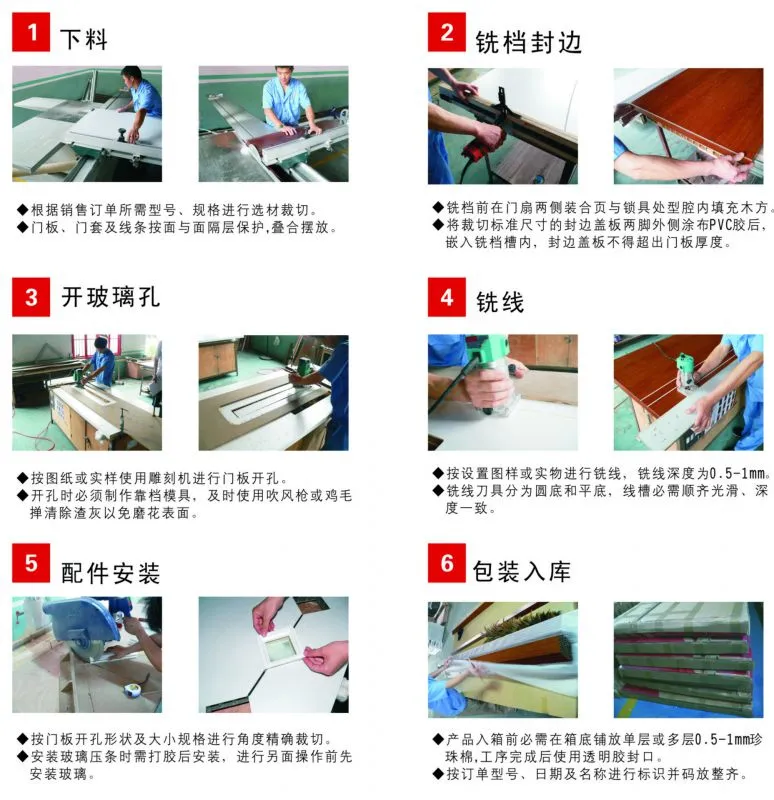 1 下料

◆根据销售订单所需型号、规格进行选材裁切。
◆门板、门套及线条按面与面隔层保护，叠合摆放。

2 铣档封边

◆铣档前在门扇两侧装合页与锁具处型腔内填充木方。
◆将裁切标准尺寸的封边盖板两脚外侧涂布PVC胶后，嵌入铣档槽内，封边盖板不得超出门板厚度。

3 开玻璃孔

◆按图纸或实样使用雕刻机进行门板开孔。
◆开孔时必须制作靠档模具，及时使用吹风枪或鸡毛掸清除渣灰以免磨花表面。

4 铣线

◆按设置图样或实物进行铣线，铣线深度为0.5-1mm。
◆铣线刀具分为圆底和平底，线槽必需顺齐光滑、深度一致。

5 配件安装

◆按门板开孔形状及大小规格进行角度精确裁切。
◆安装玻璃压条时需打胶后安装，进行另面操作前先安装玻璃。

6 包装入库

◆产品入箱前必需在箱底铺放单层或多层0.5-1mm珍珠棉,工序完成后使用透明胶封口。
◆按订单型号、日期及名称进行标识并码放整齐。