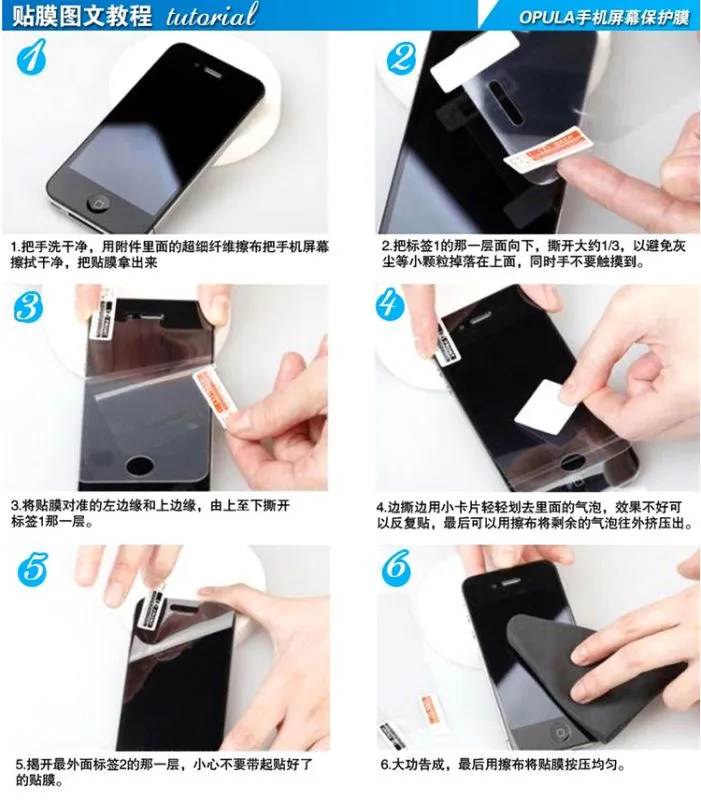 贴膜图文教程 tutorial

OPULA手机屏幕保护膜

1

1.把手洗干净，用附件里面的超细纤维擦布把手机屏幕擦拭干净，把贴膜拿出来

2

2.把标签1的那一层面向下，撕开大约1/3，以避免灰尘等小颗粒掉落在上面，同时手不要触摸到。

3

3.将贴膜对准的左边缘和上边缘，由上至下撕开标签1那一层。

4

4.边撕边用小卡片轻轻划去里面的气泡，效果不好可以反复贴，最后可以用擦布将剩余的气泡往外挤压出。

5

5.揭开最外面标签2的那一层，小心不要带起贴好了的贴膜。

6

6.大功告成，最后用擦布将贴膜按压均匀。